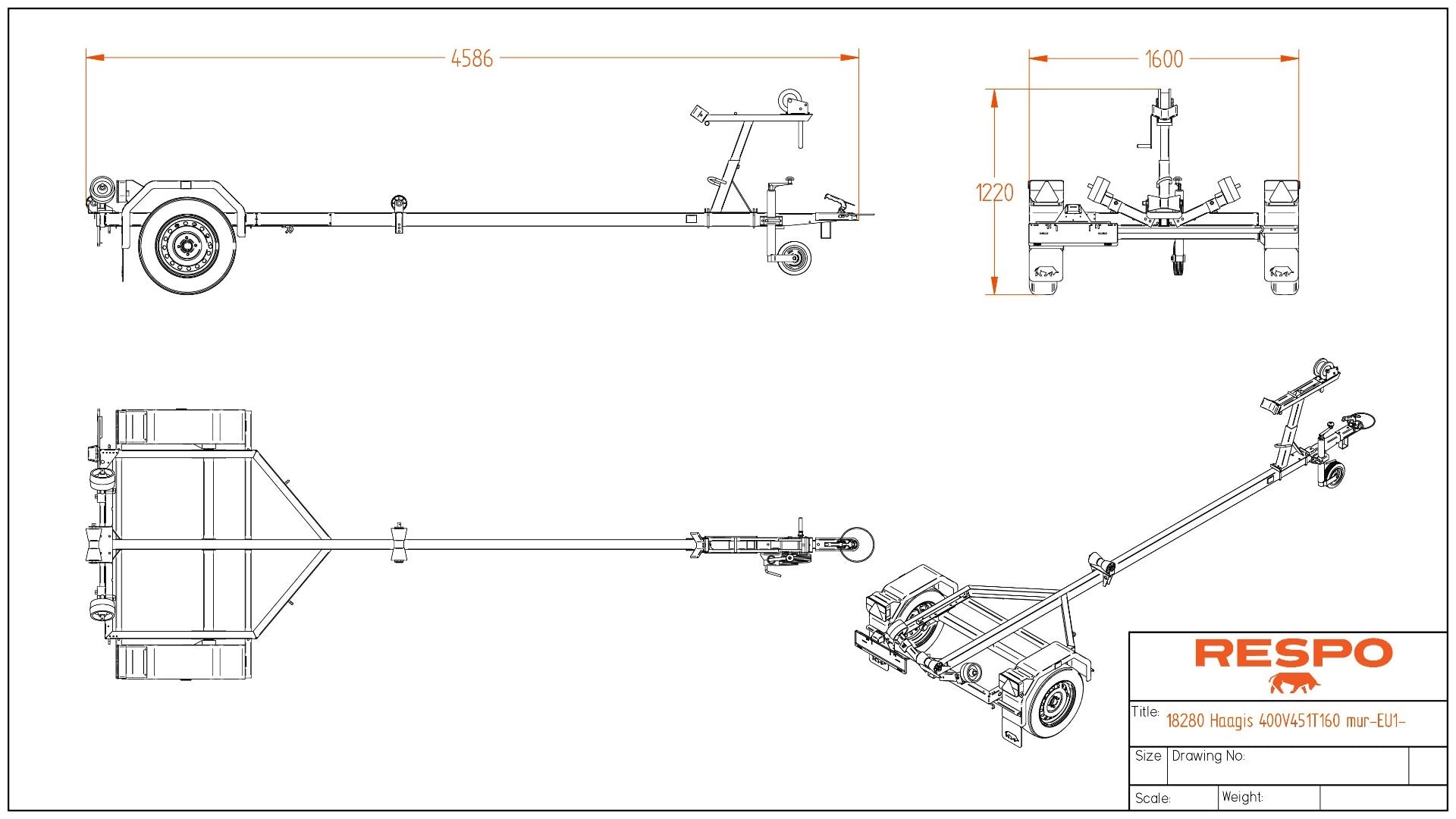 4586

1600

1220

RESPO

Title: 18280 Haagis 400V451T160 mur-EU1-

Size Drawing No:

Scale: Weight: